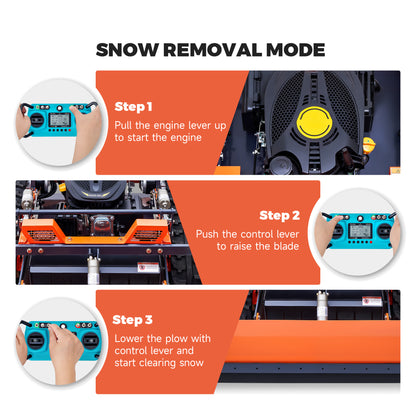 SNOW REMOVAL MODE

Step 1

Pull the engine lever up to start the engine

Step 2

Push the control lever to raise the blade

Step 3

Lower the plow with control lever and start clearing snow